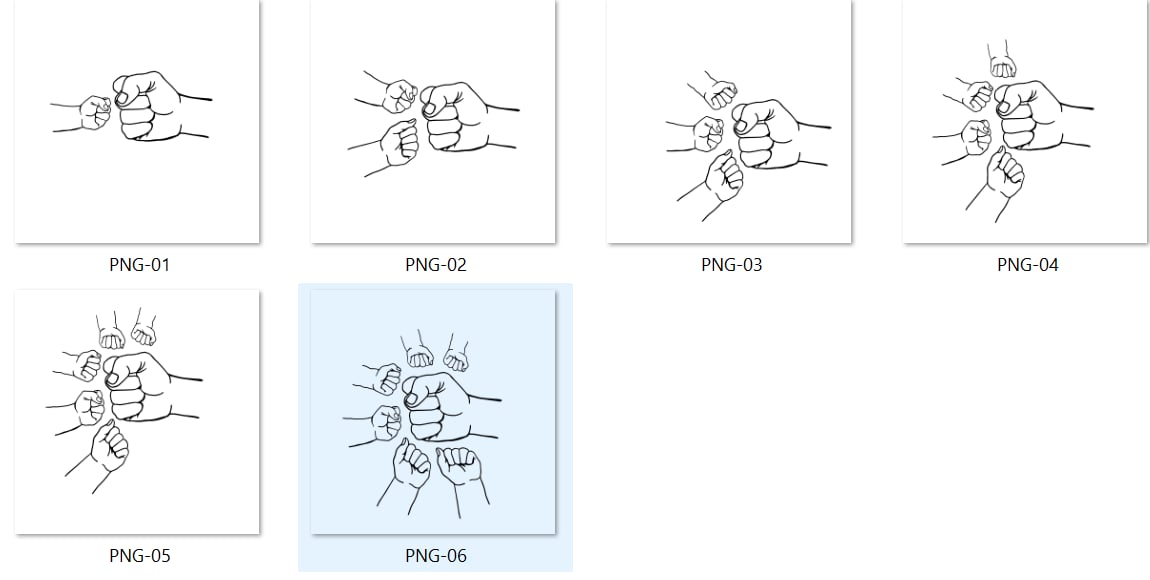 PNG-01

PNG-02

PNG-03

PNG-04

PNG-05

PNG-06